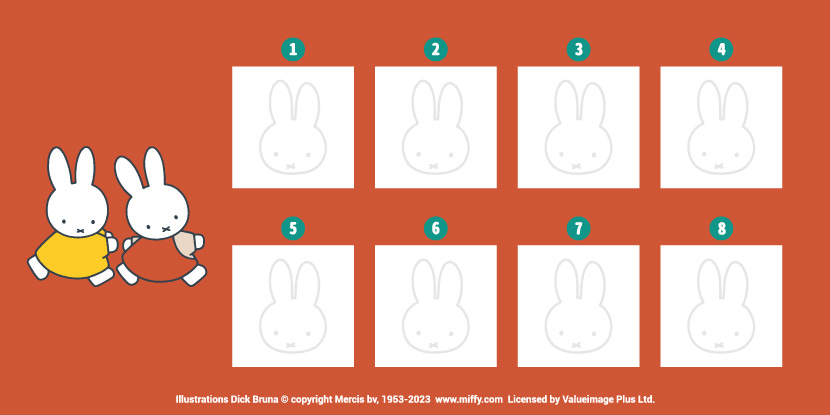 1
2
3
4
5
6
7
8

Illustrations Dick Bruna © copyright Mercis bv, 1953-2023 www.miffy.com Licensed by Valueimage Plus Ltd.